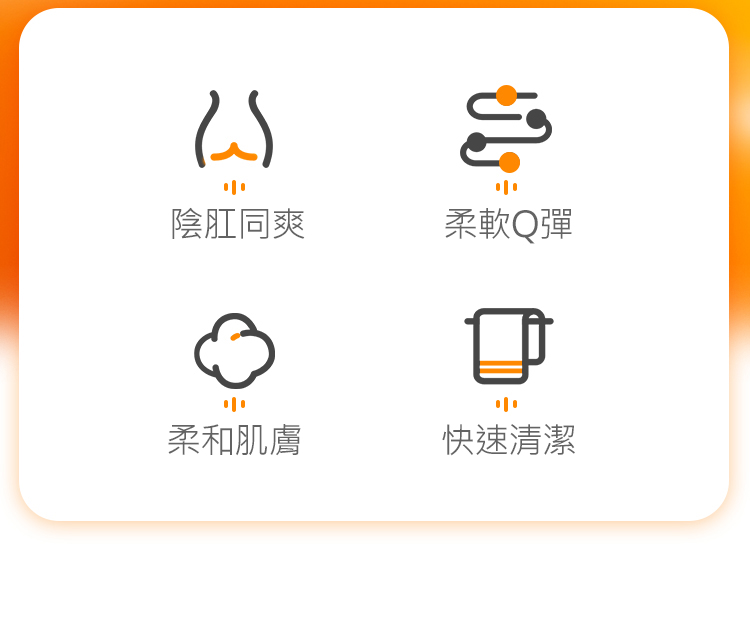 陰肛同爽

柔軟Q彈

柔和肌膚

快速清潔