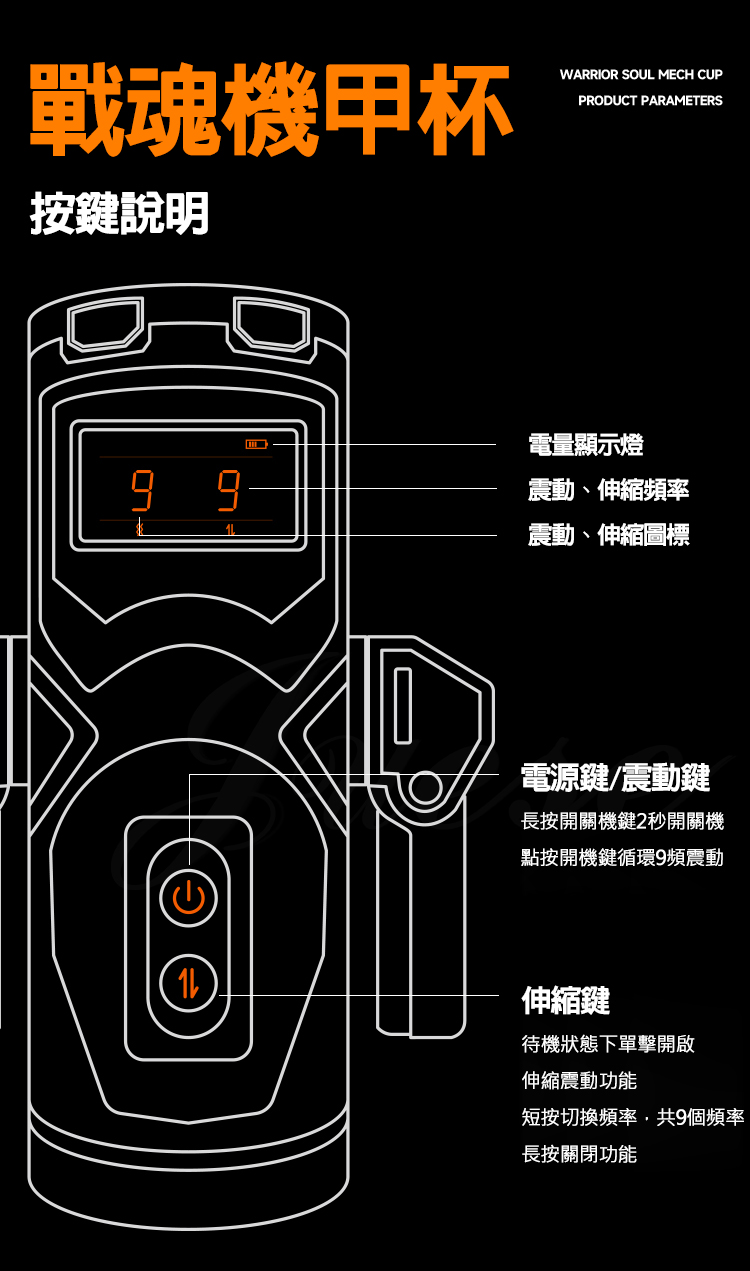 戰魂機甲杯

WARRIOR SOUL MECH CUP
PRODUCT PARAMETERS

按鍵說明

9 9

電量顯示燈

震動、伸縮頻率

震動、伸縮圖標

電源鍵/震動鍵

長按開關機鍵2秒開關機

點按開機鍵循環9頻震動

伸縮鍵

待機狀態下單擊開啟

伸縮震動功能

短按切換頻率，共9個頻率

長按關閉功能