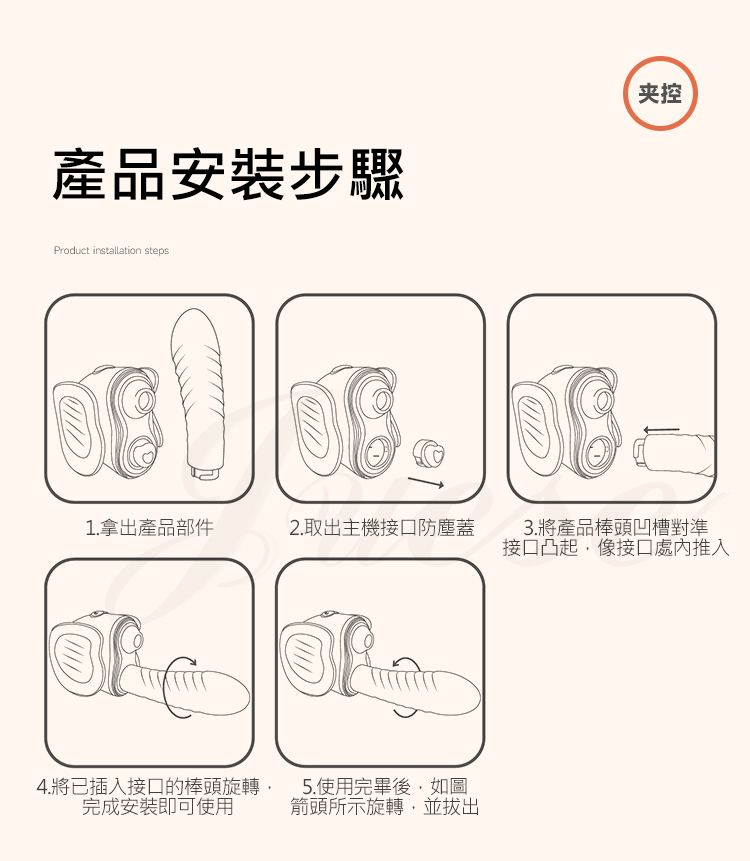 夾控

產品安裝步驟

Product installation steps

1.拿出產品部件

2.取出主機接口防塵蓋

3.將產品棒頭凹槽對準接口凸起，像接口處內推入

4.將已插入接口的棒頭旋轉，完成安裝即可使用

5.使用完畢後，如圖箭頭所示旋轉，並拔出